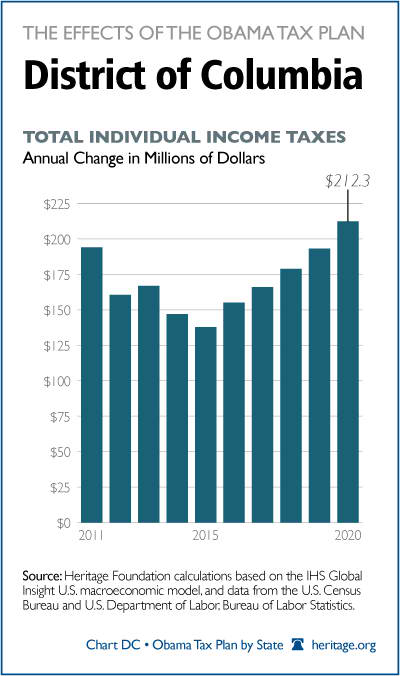 THE EFFECTS OF THE OBAMA TAX PLAN
District of Columbia

TOTAL INDIVIDUAL INCOME TAXES
Annual Change in Millions of Dollars

$212.3

$225
$200
$175
$150
$125
$100
$75
$50
$25
$0

2011
2015
2020

Source: Heritage Foundation calculations based on the IHS Global Insight U.S. macroeconomic model, and data from the U.S. Census Bureau and U.S. Department of Labor, Bureau of Labor Statistics.

Chart DC • Obama Tax Plan by State heritage.org